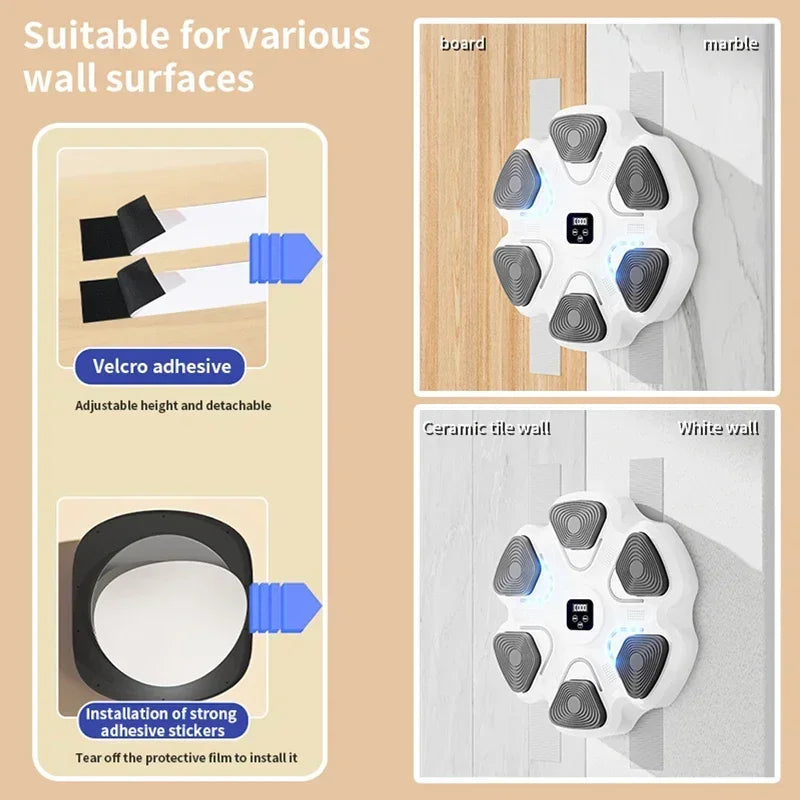 Suitable for various wall surfaces

Velcro adhesive

Adjustable height and detachable

Installation of strong adhesive stickers

Tear off the protective film to install it

board

marble

Ceramic tile wall

White wall