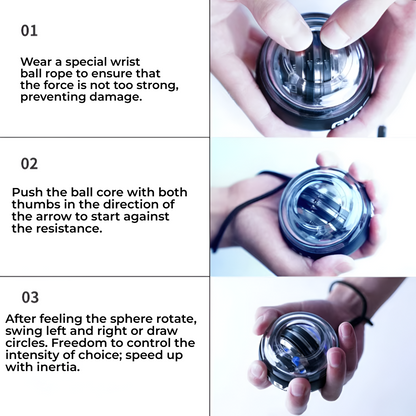 01

Wear a special wrist ball rope to ensure that the force is not too strong, preventing damage.

02

Push the ball core with both thumbs in the direction of the arrow to start against the resistance.

03

After feeling the sphere rotate, swing left and right or draw circles. Freedom to control the intensity of choice; speed up with inertia.